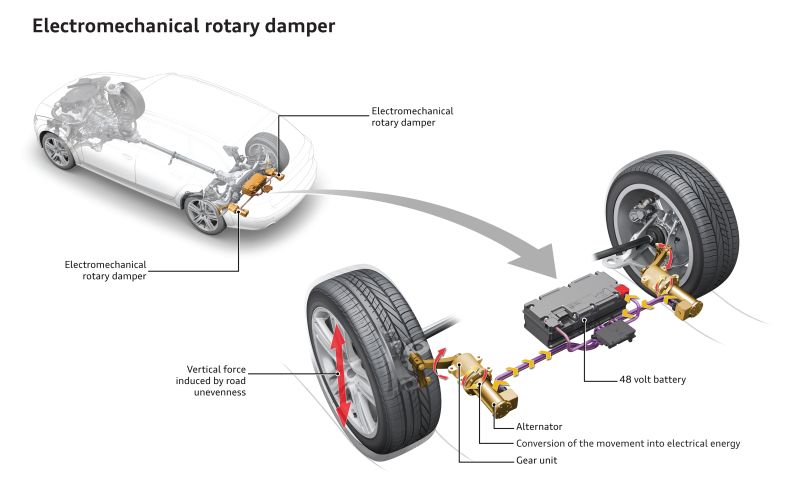 Electromechanical rotary damper

Electromechanical rotary damper

Electromechanical rotary damper

Vertical force induced by road unevenness

48 volt battery

Alternator

Conversion of the movement into electrical energy

Gear unit