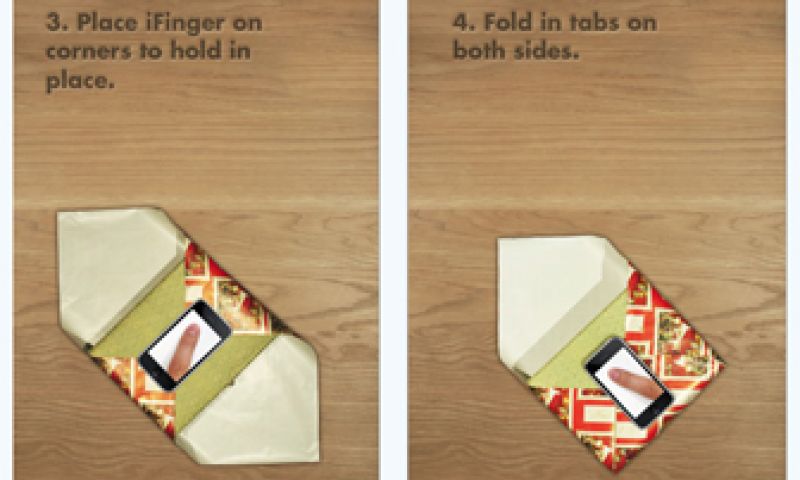 3. Place iFinger on corners to hold in place.

4. Fold in tabs on both sides.