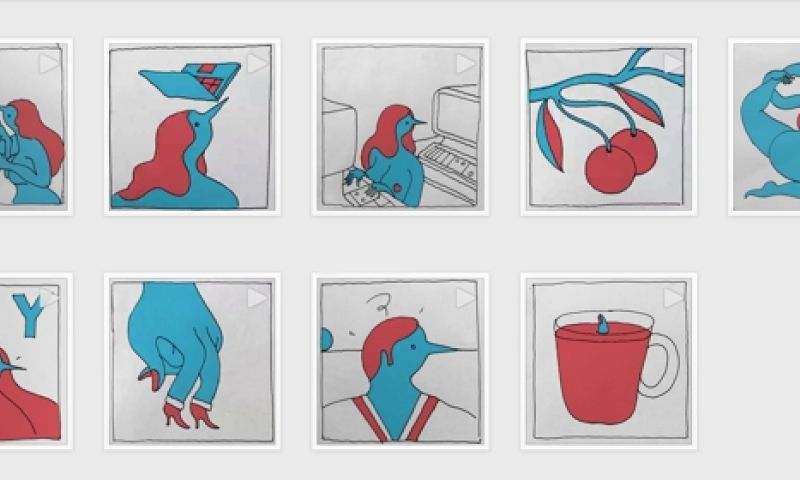 Y

?